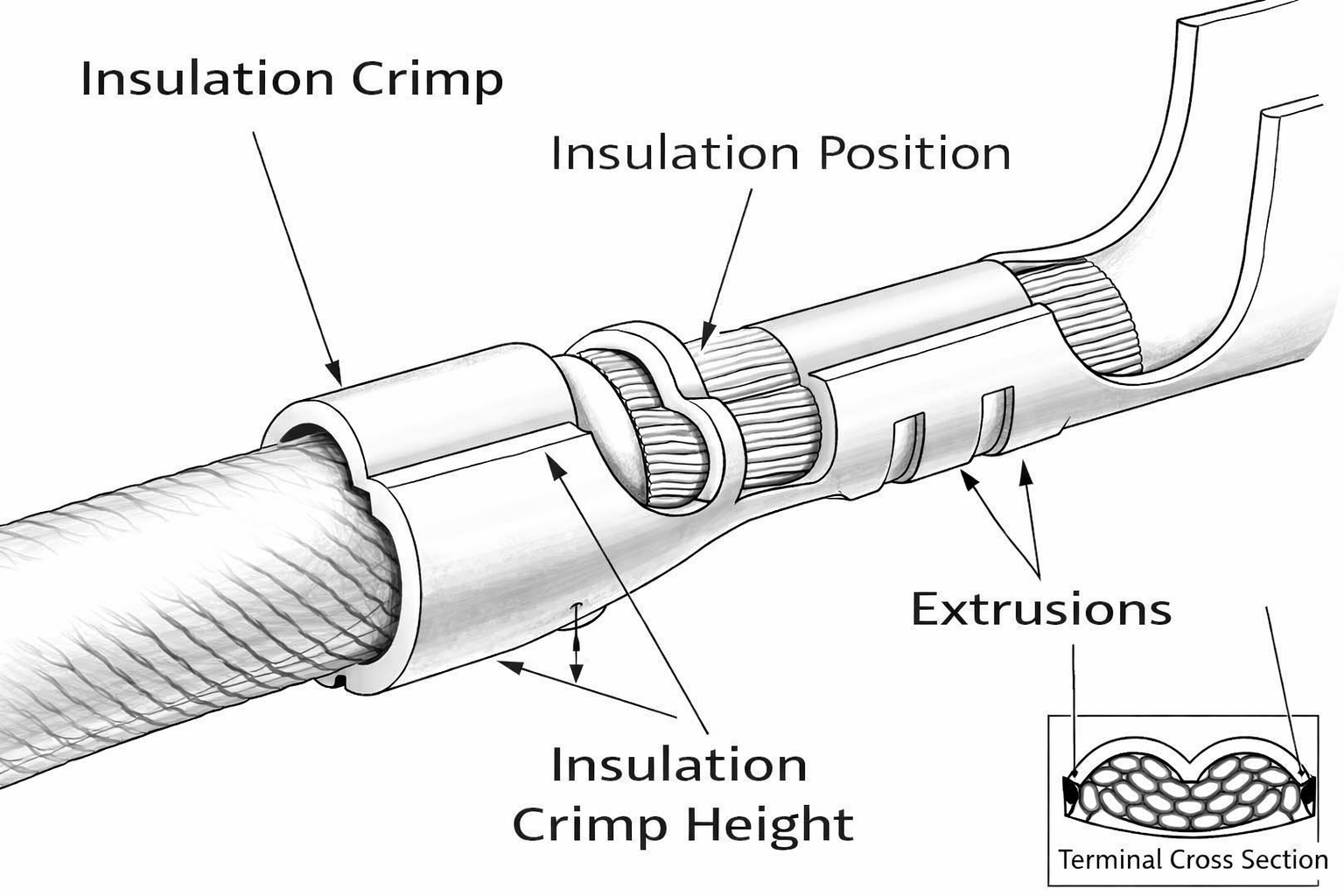 Insulation Crimp

Insulation Position

Extrusions

Insulation Crimp Height

Terminal Cross Section